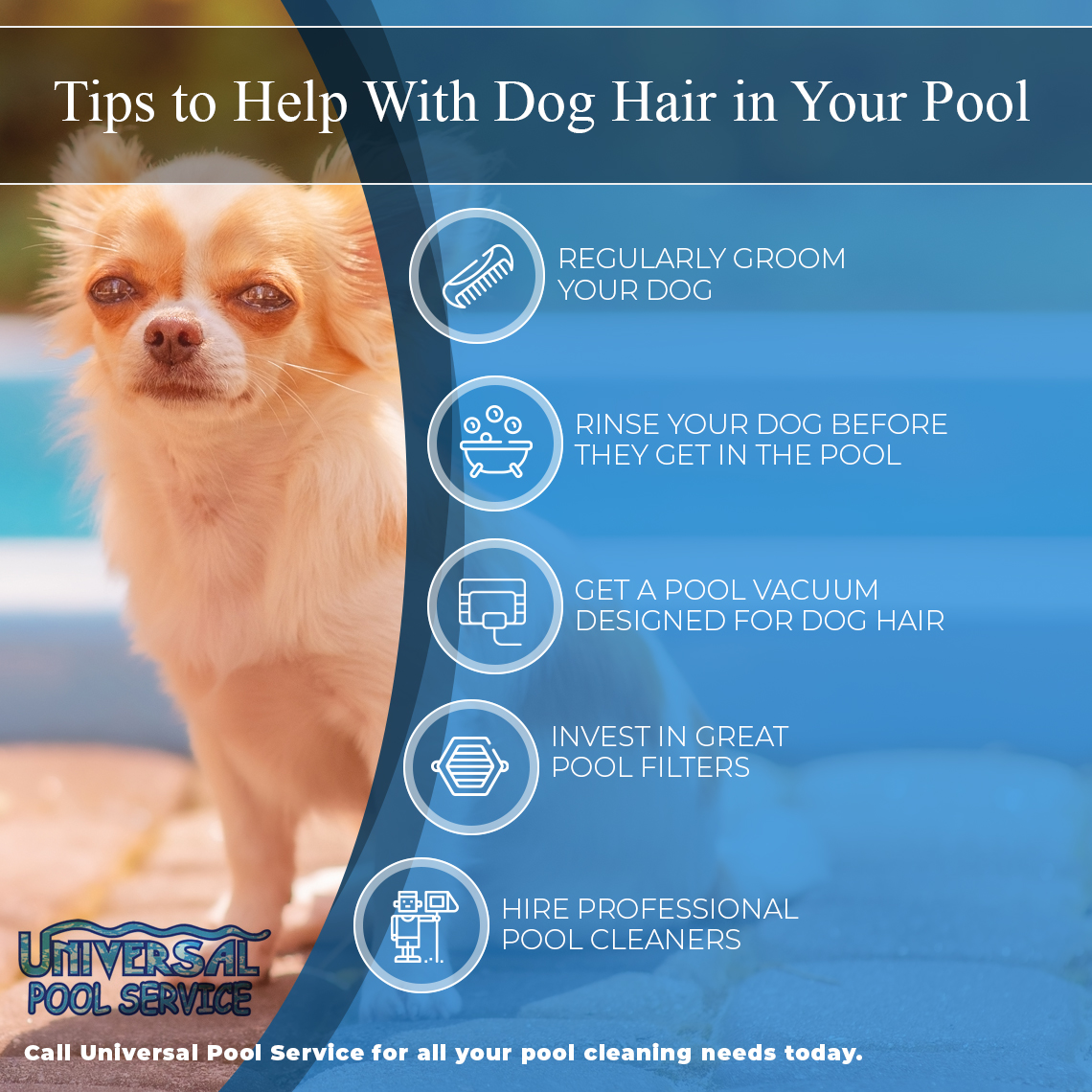 Tips to Help With Dog Hair in Your Pool

REGULARLY GROOM YOUR DOG

RINSE YOUR DOG BEFORE THEY GET IN THE POOL

GET A POOL VACUUM DESIGNED FOR DOG HAIR

INVEST IN GREAT POOL FILTERS

HIRE PROFESSIONAL POOL CLEANERS

UNIVERSAL POOL SERVICE

Call Universal Pool Service for all your pool cleaning needs today.